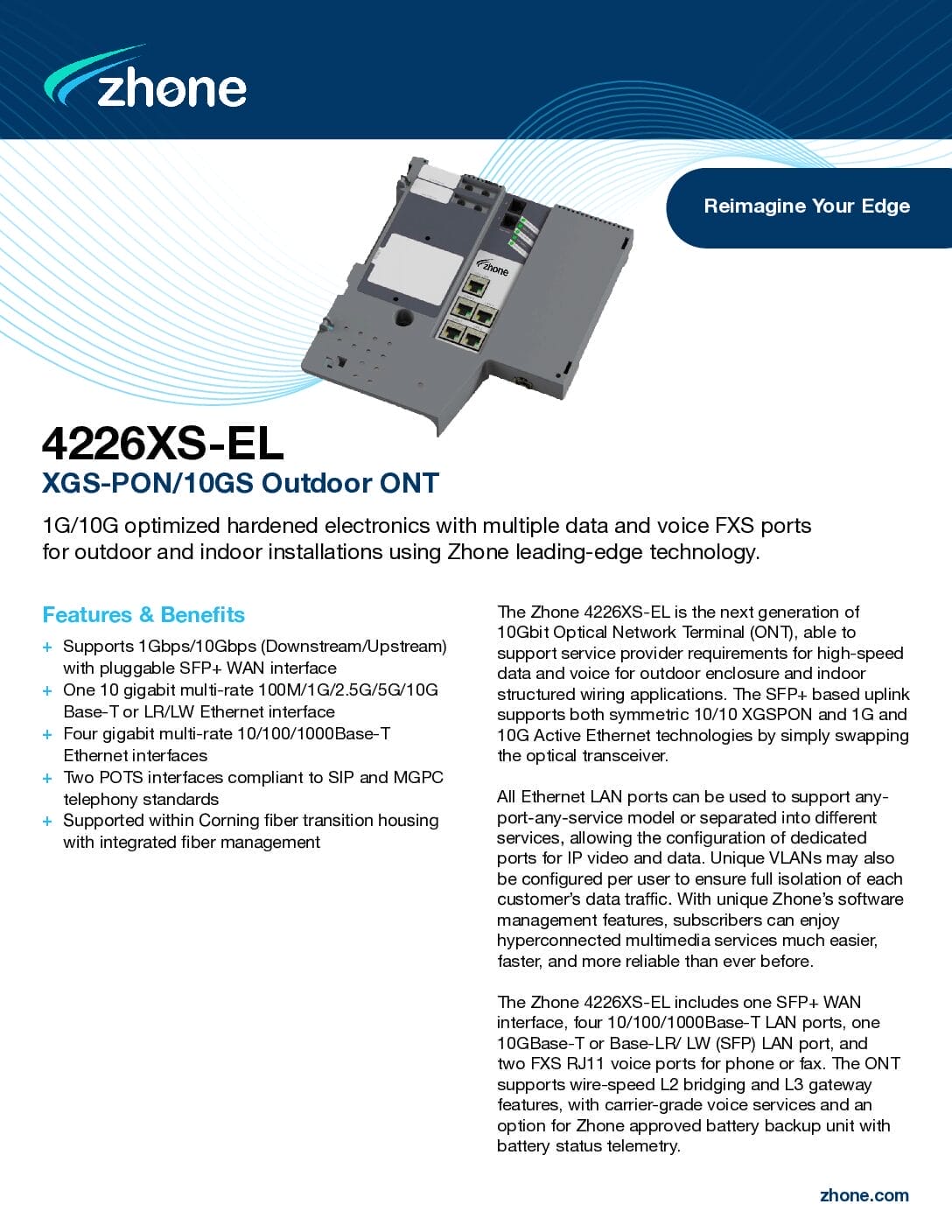 zhone

Reimagine Your Edge

zhone

4226XS-EL

XGS-PON/10GS Outdoor ONT

1G/10G optimized hardened electronics with multiple data and voice FXS ports for outdoor and indoor installations using Zhone leading-edge technology.

Features & Benefits

+ Supports 1Gbps/10Gbps (Downstream/Upstream) with pluggable SFP+ WAN interface
+ One 10 gigabit multi-rate 100M/1G/2.5G/5G/10G Base-T or LR/LW Ethernet interface
+ Four gigabit multi-rate 10/100/1000Base-T Ethernet interfaces
+ Two POTS interfaces compliant to SIP and MGPC telephony standards
+ Supported within Corning fiber transition housing with integrated fiber management

The Zhone 4226XS-EL is the next generation of 10Gbit Optical Network Terminal (ONT), able to support service provider requirements for high-speed data and voice for outdoor enclosure and indoor structured wiring applications. The SFP+ based uplink supports both symmetric 10/10 XGSPON and 1G and 10G Active Ethernet technologies by simply swapping the optical transceiver.

All Ethernet LAN ports can be used to support any-port-any-service model or separated into different services, allowing the configuration of dedicated ports for IP video and data. Unique VLANs may also be configured per user to ensure full isolation of each customer's data traffic. With unique Zhone's software management features, subscribers can enjoy hyperconnected multimedia services much easier, faster, and more reliable than ever before.

The Zhone 4226XS-EL includes one SFP+ WAN interface, four 10/100/1000Base-T LAN ports, one 10GBase-T or Base-LR/ LW (SFP) LAN port, and two FXS RJ11 voice ports for phone or fax. The ONT supports wire-speed L2 bridging and L3 gateway features, with carrier-grade voice services and an option for Zhone approved battery backup unit with battery status telemetry.

zhone.com